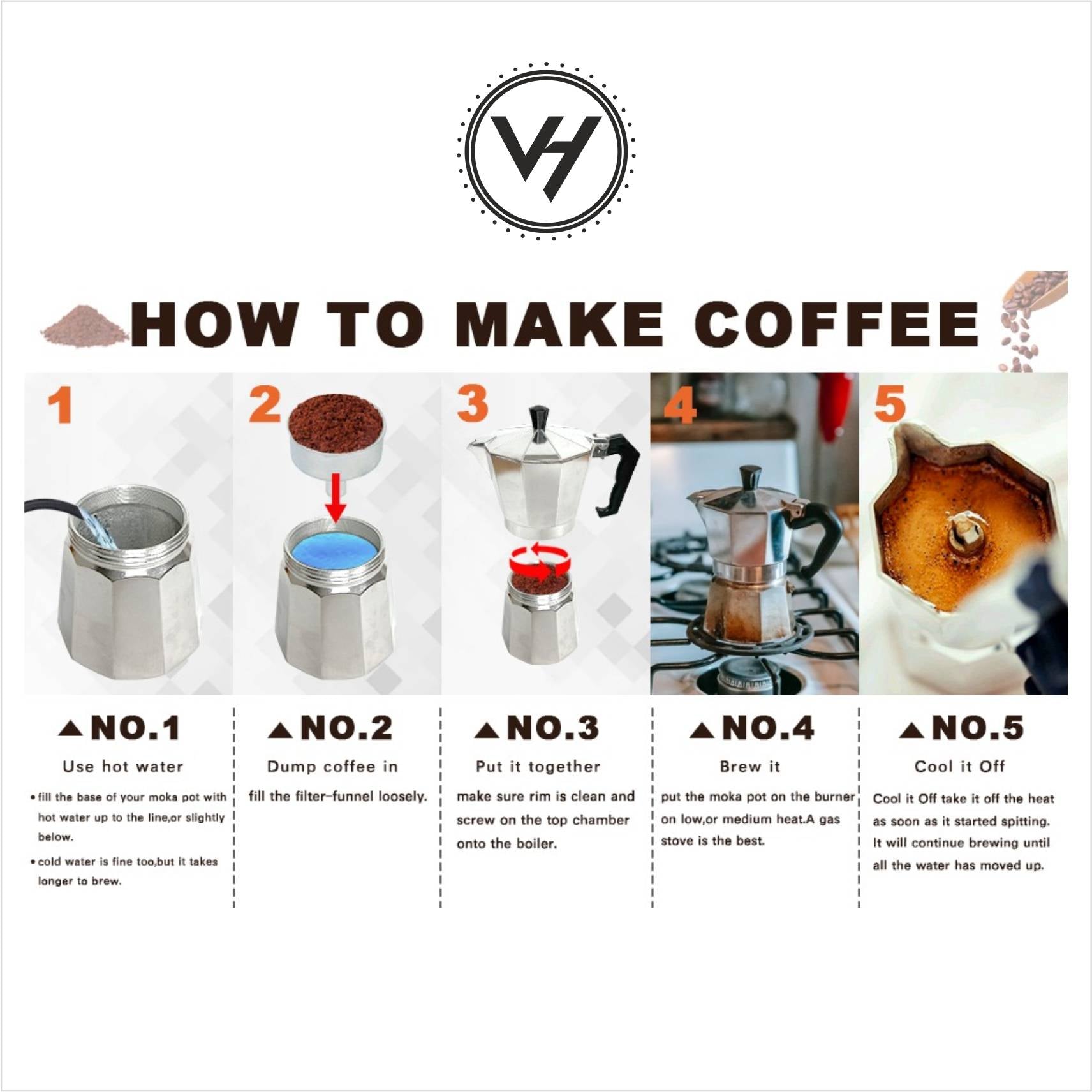 VH

HOW TO MAKE COFFEE

1

2

3

4

5

▲NO.1

Use hot water

• fill the base of your moka pot with hot water up to the line,or slightly below.

• cold water is fine too,but it takes longer to brew.

▲NO.2

Dump coffee in

fill the filter-funnel loosely.

▲NO.3

Put it together

make sure rim is clean and screw on the top chamber onto the boiler.

▲NO.4

Brew it

put the moka pot on the burner on low,or medium heat.A gas stove is the best.

▲NO.5

Cool it Off

Cool it Off take it off the heat as soon as it started spitting. It will continue brewing until all the water has moved up.